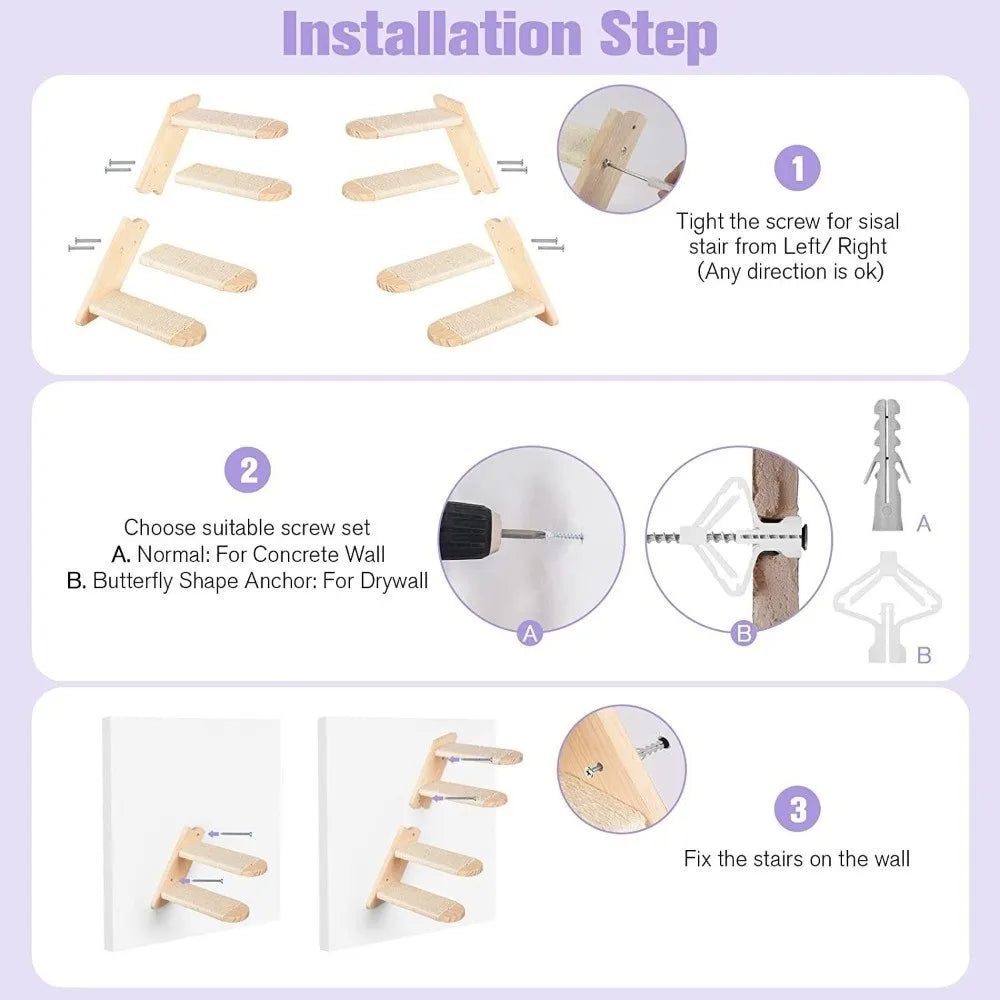 Installation Step

1

Tight the screw for sisal stair from Left/ Right (Any direction is ok)

2

Choose suitable screw set
A. Normal: For Concrete Wall
B. Butterfly Shape Anchor: For Drywall

A

B

A

B

3

Fix the stairs on the wall